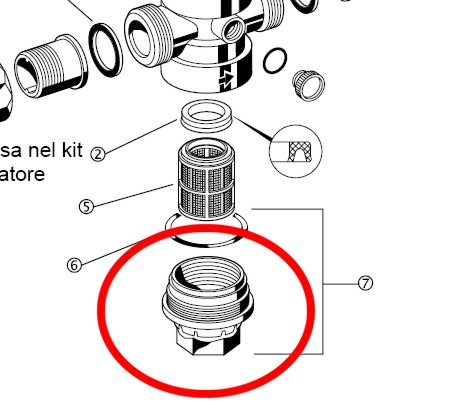 sa nel kit
atore

②

⑤

⑥

⑦